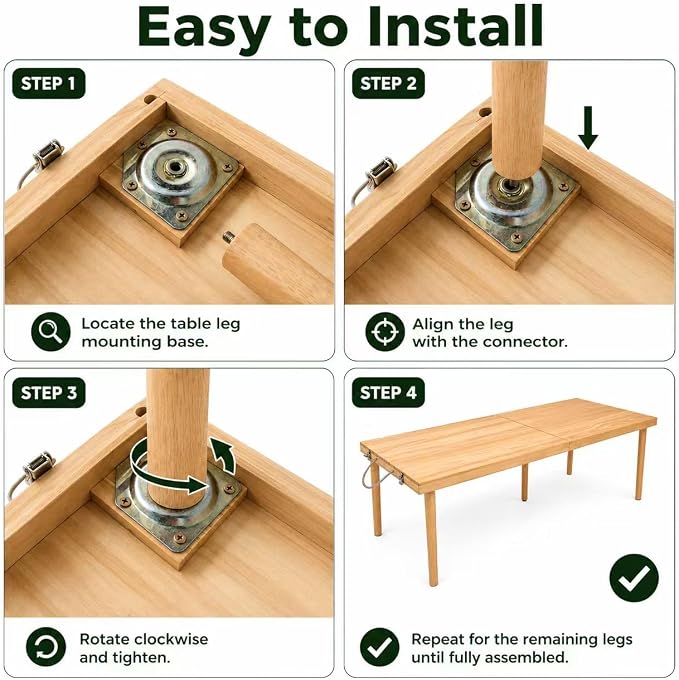 Easy to Install

STEP 1

Locate the table leg mounting base.

STEP 2

Align the leg with the connector.

STEP 3

Rotate clockwise and tighten.

STEP 4

Repeat for the remaining legs until fully assembled.