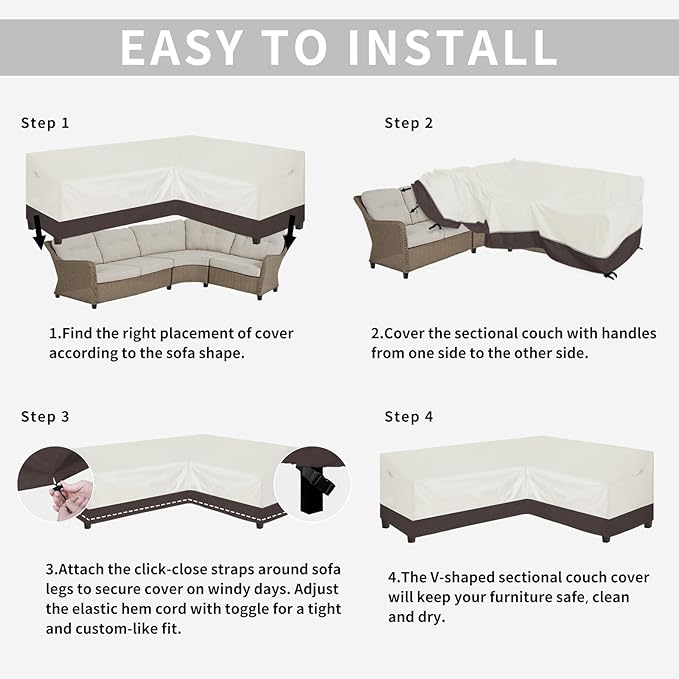 EASY TO INSTALL

Step 1

1.Find the right placement of cover according to the sofa shape.

Step 2

2.Cover the sectional couch with handles from one side to the other side.

Step 3

3.Attach the click-close straps around sofa legs to secure cover on windy days. Adjust the elastic hem cord with toggle for a tight and custom-like fit.

Step 4

4.The V-shaped sectional couch cover will keep your furniture safe, clean and dry.