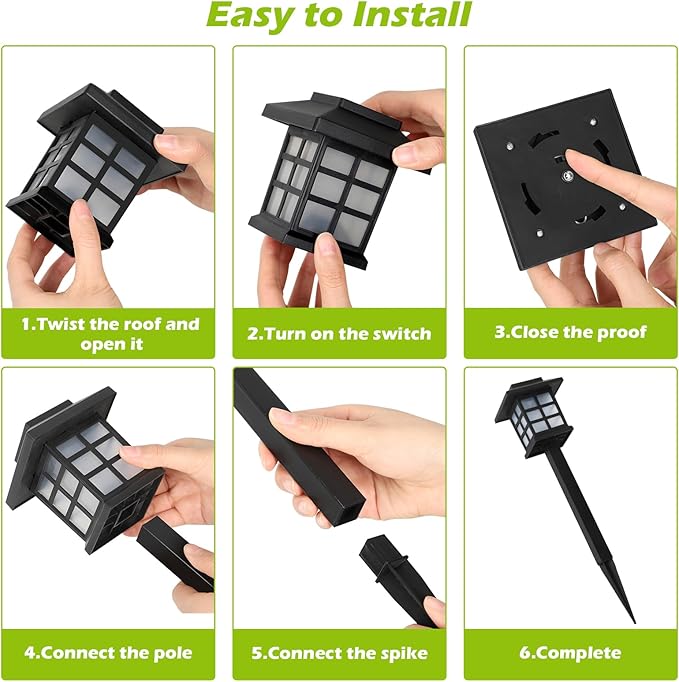 Easy to Install

1.Twist the roof and open it

2.Turn on the switch

3.Close the proof

4.Connect the pole

5.Connect the spike

6.Complete