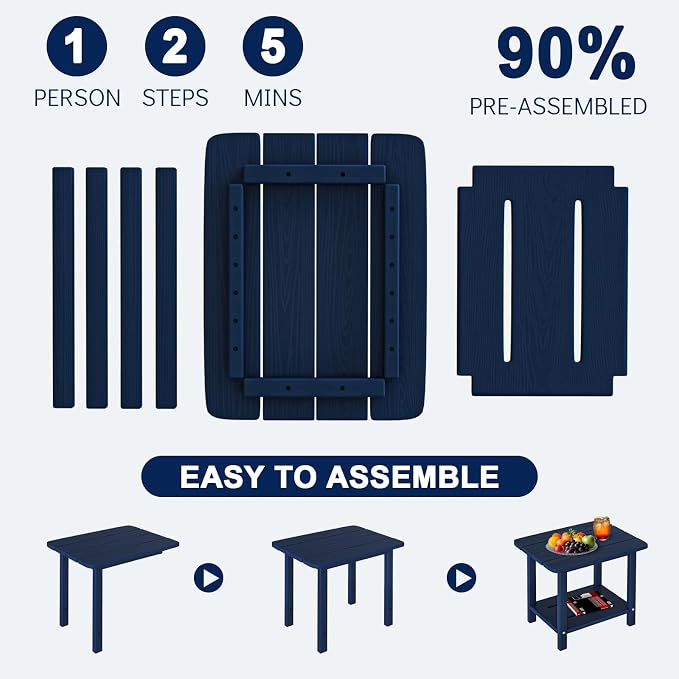 1
PERSON

2
STEPS

5
MINS

90%
PRE-ASSEMBLED

EASY TO ASSEMBLE