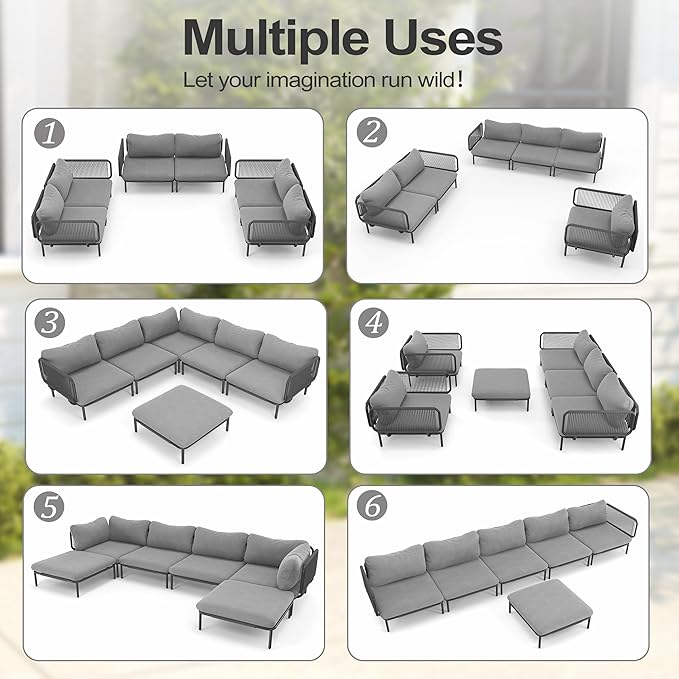 Multiple Uses

Let your imagination run wild!

1

2

3

4

5

6