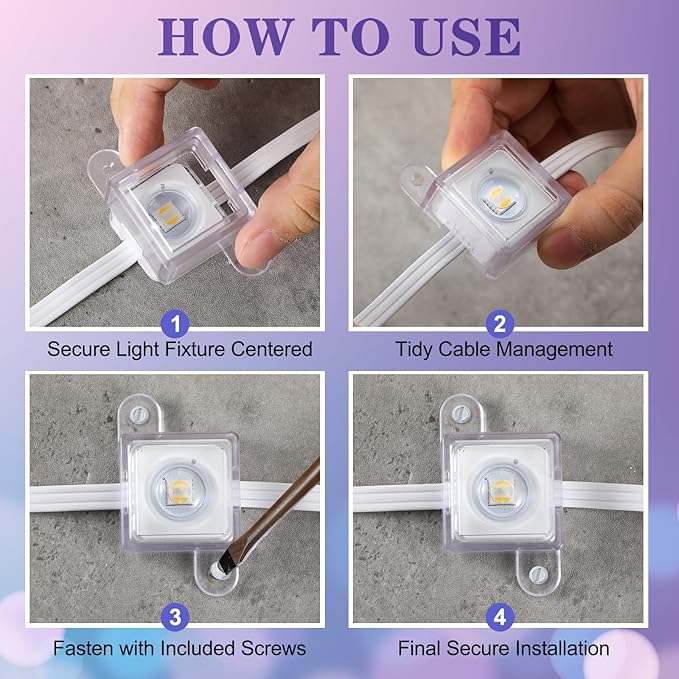 HOW TO USE

1
Secure Light Fixture Centered

2
Tidy Cable Management

3
Fasten with Included Screws

4
Final Secure Installation