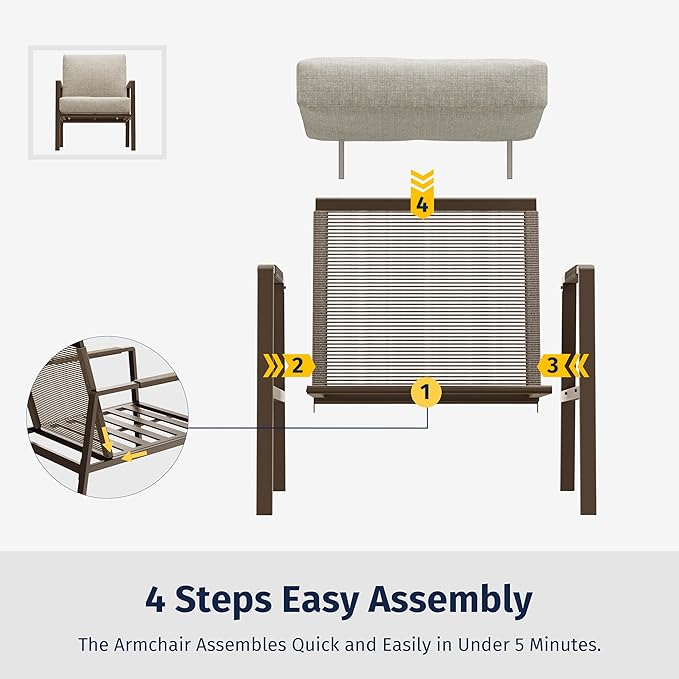 4

2

3

1

4 Steps Easy Assembly

The Armchair Assembles Quick and Easily in Under 5 Minutes.