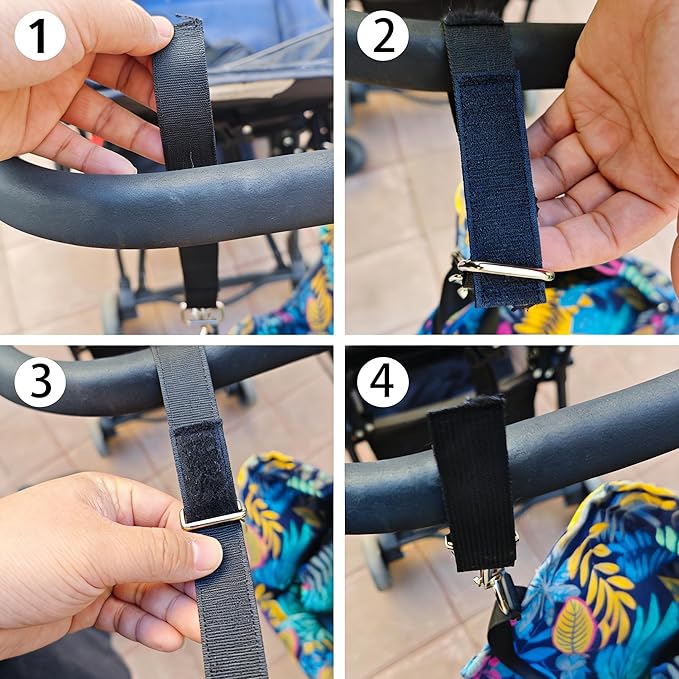 1

2

3

4