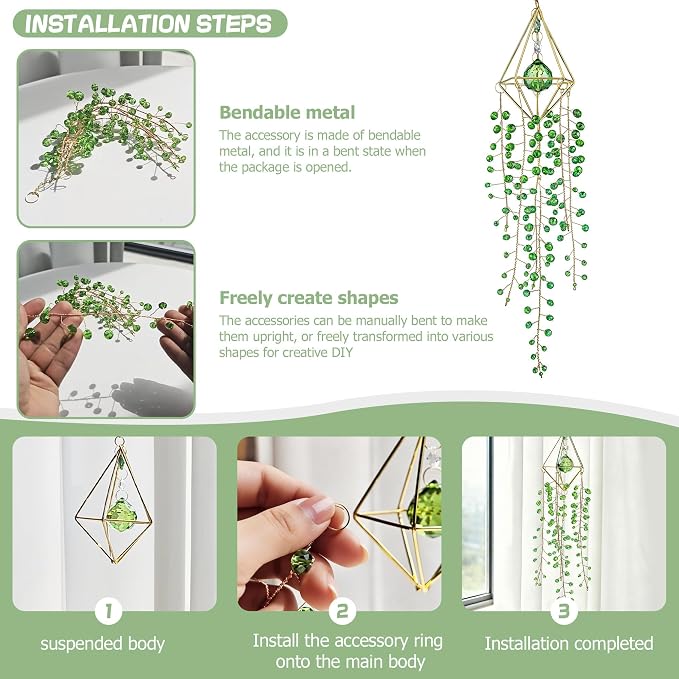 INSTALLATION STEPS

Bendable metal

The accessory is made of bendable metal, and it is in a bent state when the package is opened.

Freely create shapes

The accessories can be manually bent to make them upright, or freely transformed into various shapes for creative DIY

1

suspended body

2

Install the accessory ring onto the main body

3

Installation completed