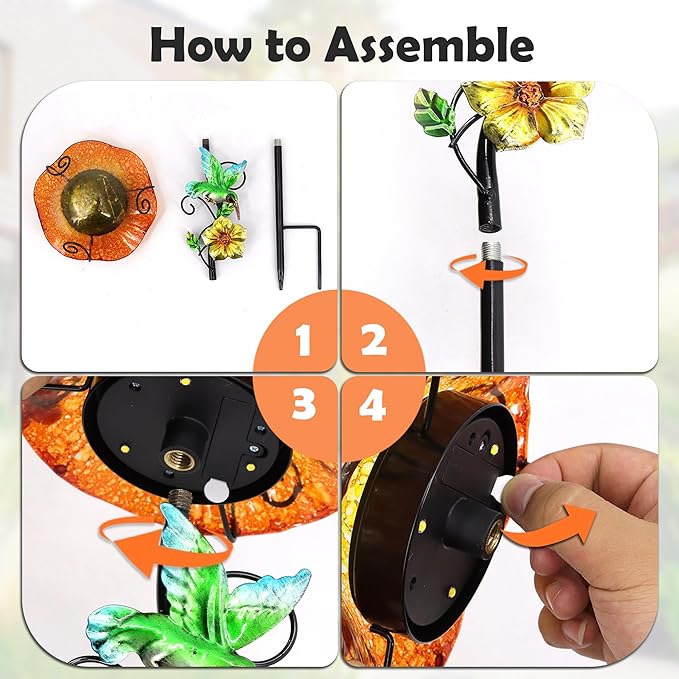 How to Assemble

1

2

3

4