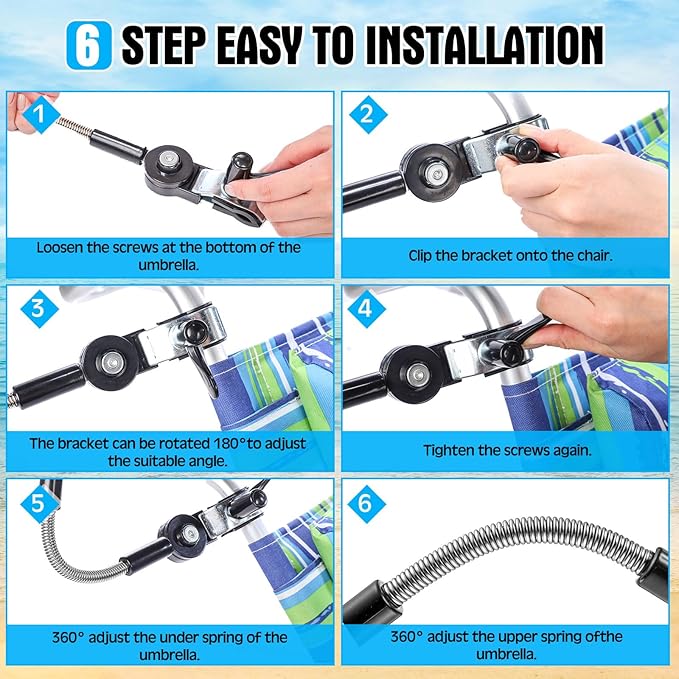 6 STEP EASY TO INSTALLATION

1

Loosen the screws at the bottom of the umbrella.

2

Clip the bracket onto the chair.

3

The bracket can be rotated 180°to adjust the suitable angle.

4

Tighten the screws again.

5

360° adjust the under spring of the umbrella.

6

360° adjust the upper spring ofthe umbrella.