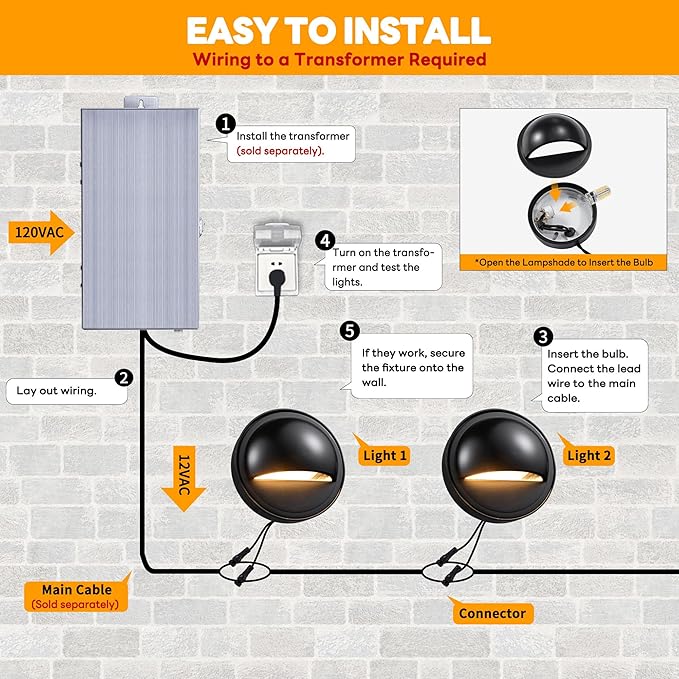 EASY TO INSTALL
Wiring to a Transformer Required

1
Install the transformer (sold separately).

*Open the Lampshade to Insert the Bulb

120VAC

4
Turn on the transformer and test the lights.

5
If they work, secure the fixture onto the wall.

3
Insert the bulb. Connect the lead wire to the main cable.

2
Lay out wiring.

12VAC

Light 1

Light 2

Main Cable
(Sold separately)

Connector