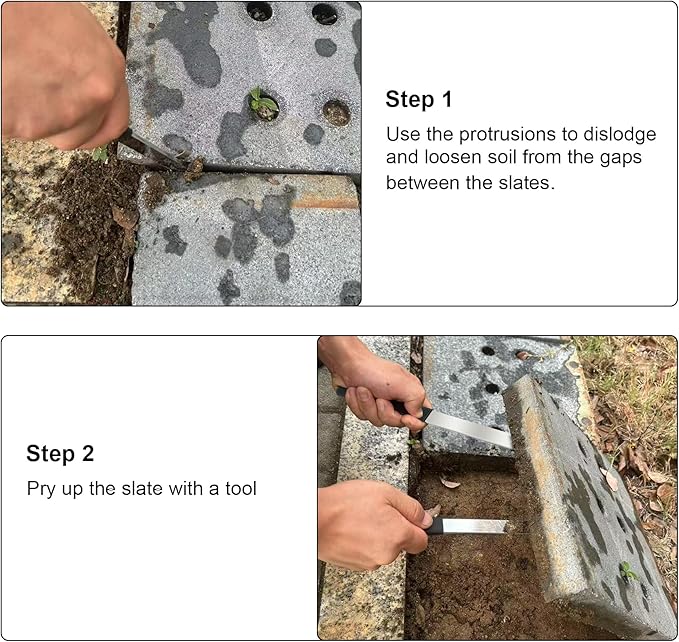 Step 1

Use the protrusions to dislodge and loosen soil from the gaps between the slates.

Step 2

Pry up the slate with a tool