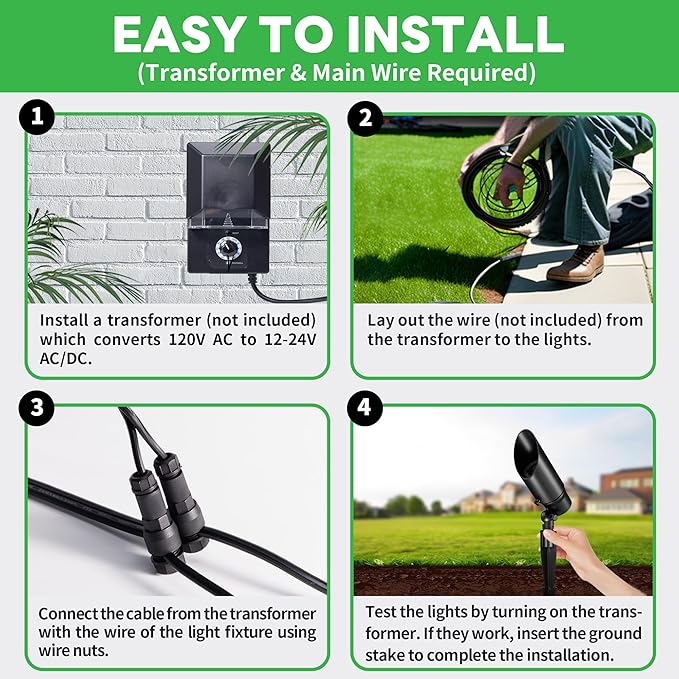 EASY TO INSTALL
(Transformer & Main Wire Required)

1

Install a transformer (not included) which converts 120V AC to 12-24V AC/DC.

2

Lay out the wire (not included) from the transformer to the lights.

3

Connect the cable from the transformer with the wire of the light fixture using wire nuts.

4

Test the lights by turning on the transformer. If they work, insert the ground stake to complete the installation.