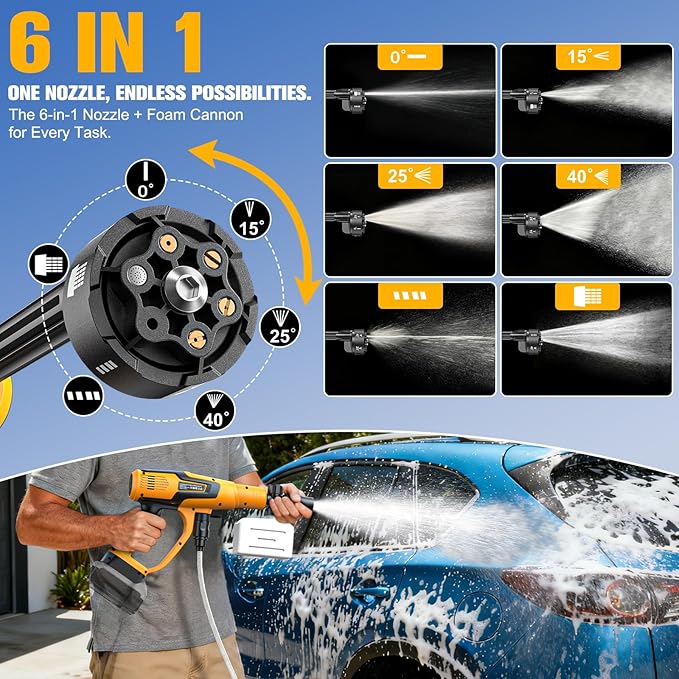 6 IN 1

ONE NOZZLE, ENDLESS POSSIBILITIES.

The 6-in-1 Nozzle + Foam Cannon for Every Task.

0°

15°

25°

40°

0°

15°

25°

40°