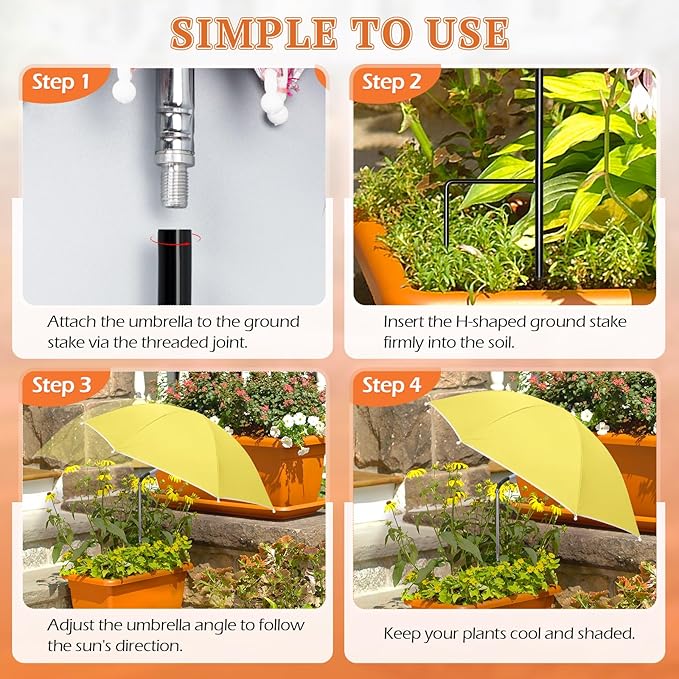 SIMPLE TO USE

Step 1

Attach the umbrella to the ground stake via the threaded joint.

Step 2

Insert the H-shaped ground stake firmly into the soil.

Step 3

Adjust the umbrella angle to follow the sun's direction.

Step 4

Keep your plants cool and shaded.