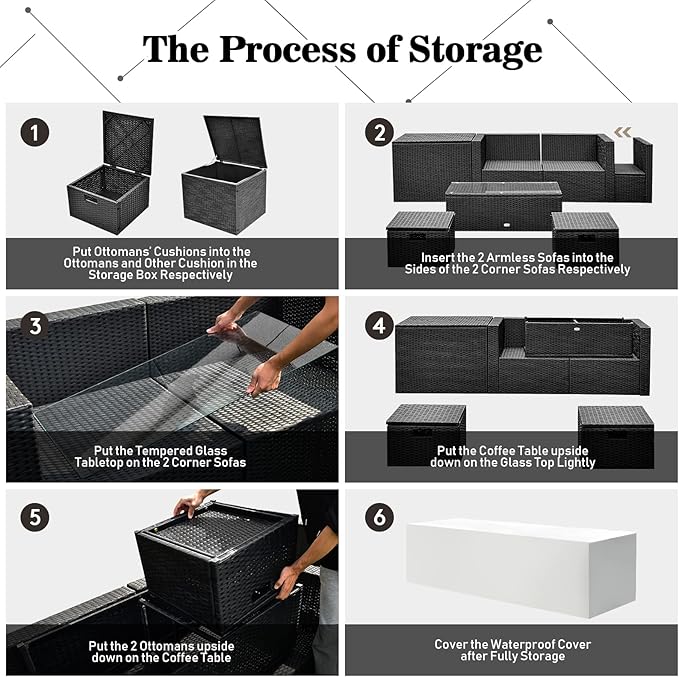 The Process of Storage

1

Put Ottomans' Cushions into the Ottomans and Other Cushion in the Storage Box Respectively

2

Insert the 2 Armless Sofas into the Sides of the 2 Corner Sofas Respectively

3

Put the Tempered Glass Tabletop on the 2 Corner Sofas

4

Put the Coffee Table upside down on the Glass Top Lightly

5

Put the 2 Ottomans upside down on the Coffee Table

6

Cover the Waterproof Cover after Fully Storage