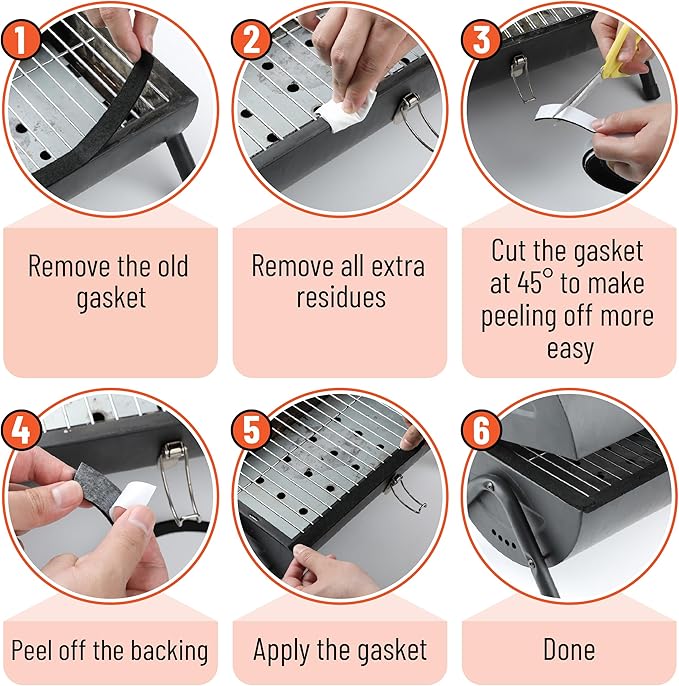 1

Remove the old gasket

2

Remove all extra residues

3

Cut the gasket at 45° to make peeling off more easy

4

Peel off the backing

5

Apply the gasket

6

Done