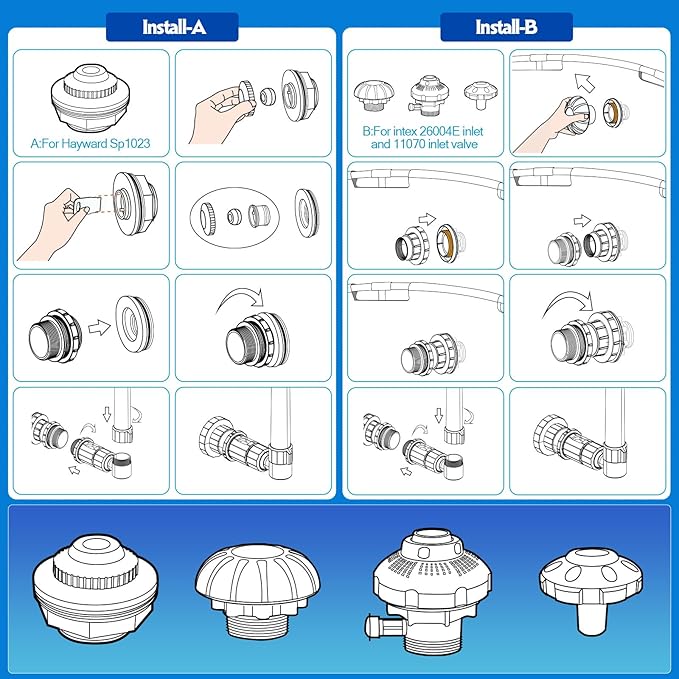 Install-A

A:For Hayward Sp1023

Install-B

B:For intex 26004E inlet and 11070 inlet valve