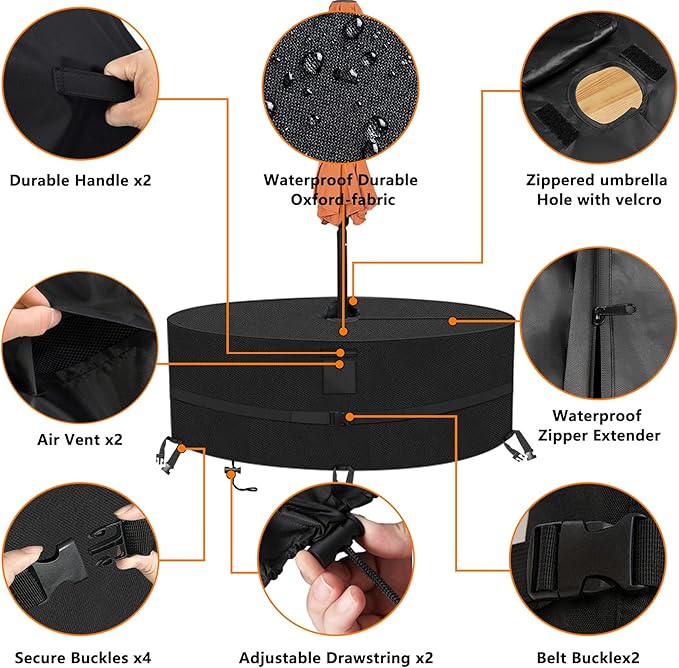 Durable Handle x2

Waterproof Durable Oxford-fabric

Zippered umbrella Hole with velcro

Air Vent x2

Waterproof Zipper Extender

Secure Buckles x4

Adjustable Drawstring x2

Belt Bucklex2