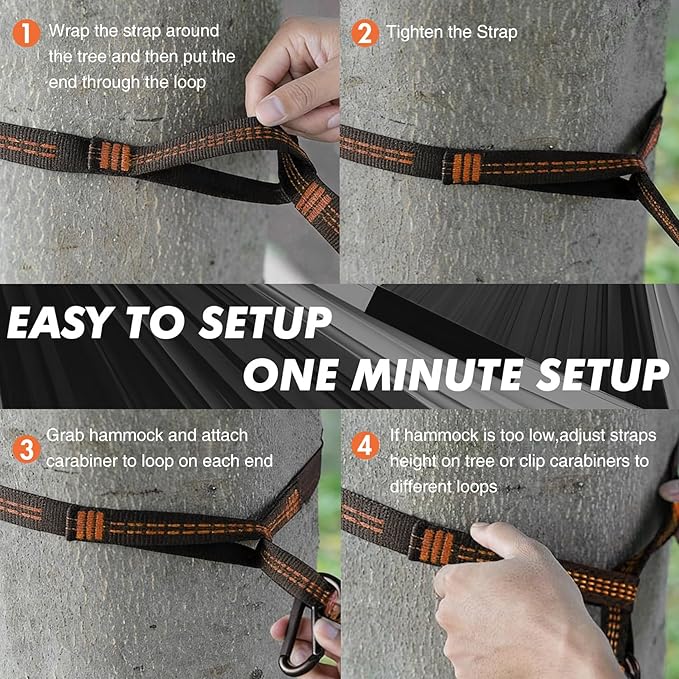 1 Wrap the strap around the tree and then put the end through the loop

2 Tighten the Strap

EASY TO SETUP
ONE MINUTE SETUP

3 Grab hammock and attach carabiner to loop on each end

4 If hammock is too low,adjust straps height on tree or clip carabiners to different loops