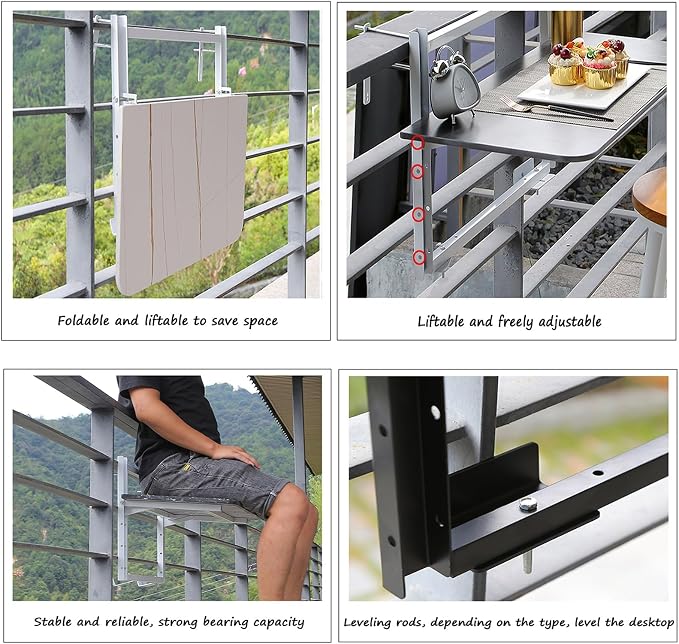 Foldable and liftable to save space

Liftable and freely adjustable

Stable and reliable, strong bearing capacity

Leveling rods, depending on the type, level the desktop