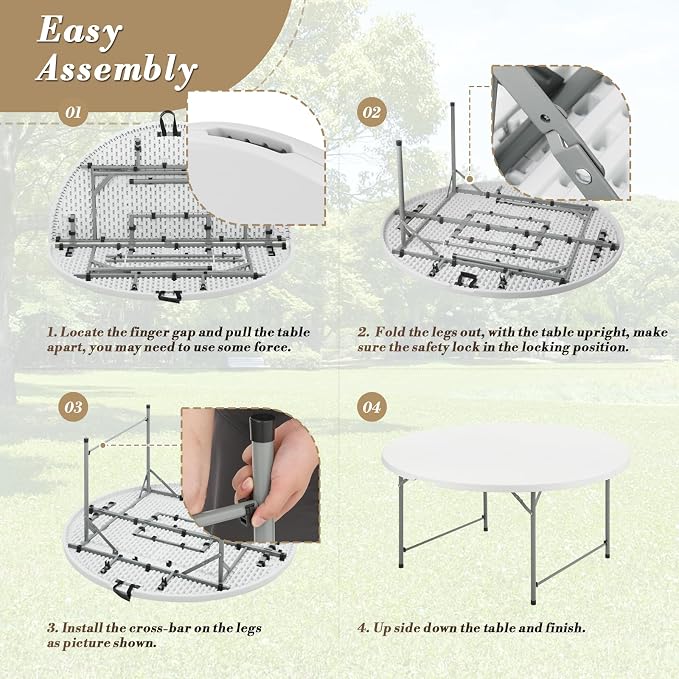 Easy Assembly

01

1. Locate the finger gap and pull the table apart, you may need to use some force.

02

2. Fold the legs out, with the table upright, make sure the safety lock in the locking position.

03

3. Install the cross-bar on the legs as picture shown.

04

4. Up side down the table and finish.