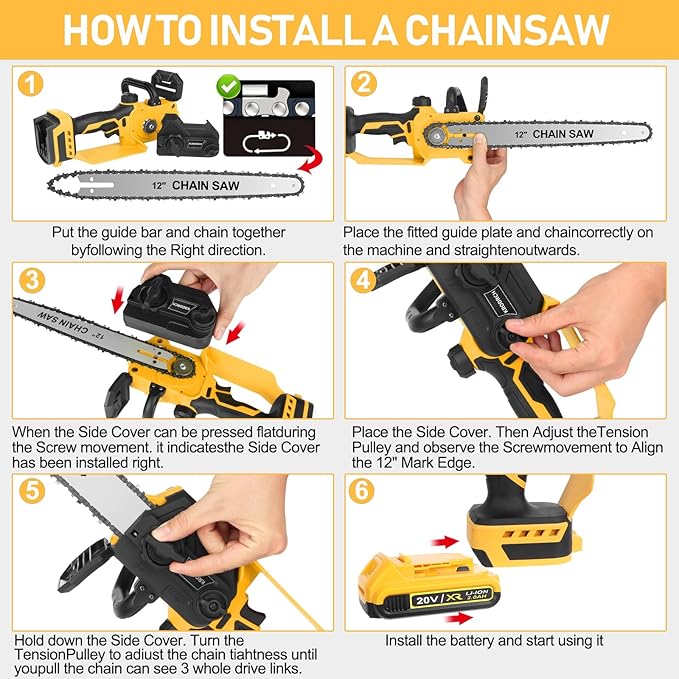 HOW TO INSTALL A CHAINSAW

1

12" CHAIN SAW

Put the guide bar and chain together byfollowing the Right direction.

2

12" CHAIN SAW

Place the fitted guide plate and chaincorrectly on the machine and straightenoutwards.

3

12" CHAIN SAW

When the Side Cover can be pressed flatduring the Screw movement. it indicatesthe Side Cover has been installed right.

4

Place the Side Cover. Then Adjust theTension Pulley and observe the Screwmovement to Align the 12" Mark Edge.

5

Hold down the Side Cover. Turn the TensionPulley to adiust the chain tiahtness until youpull the chain can see 3 whole drive links.

6

20V XR LI-ION 2.0AH

Install the battery and start using it