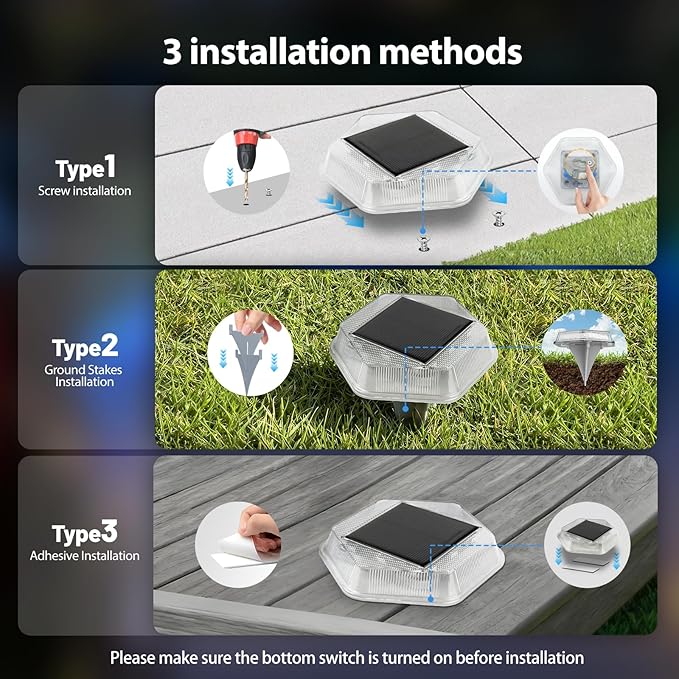 3 installation methods

Type1
Screw installation

Type2
Ground Stakes Installation

Type3
Adhesive Installation

Please make sure the bottom switch is turned on before installation