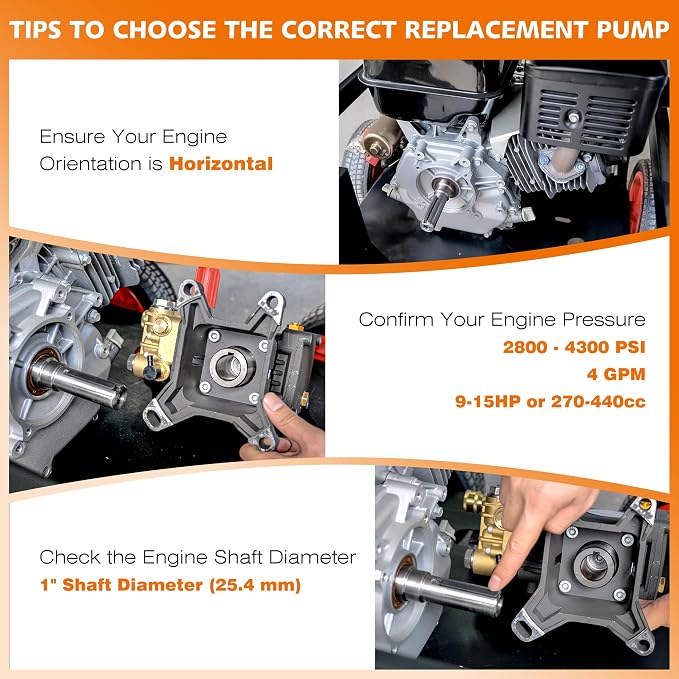 TIPS TO CHOOSE THE CORRECT REPLACEMENT PUMP

Ensure Your Engine Orientation is Horizontal

Confirm Your Engine Pressure
2800 - 4300 PSI
4 GPM
9-15HP or 270-440cc

Check the Engine Shaft Diameter
1" Shaft Diameter (25.4 mm)