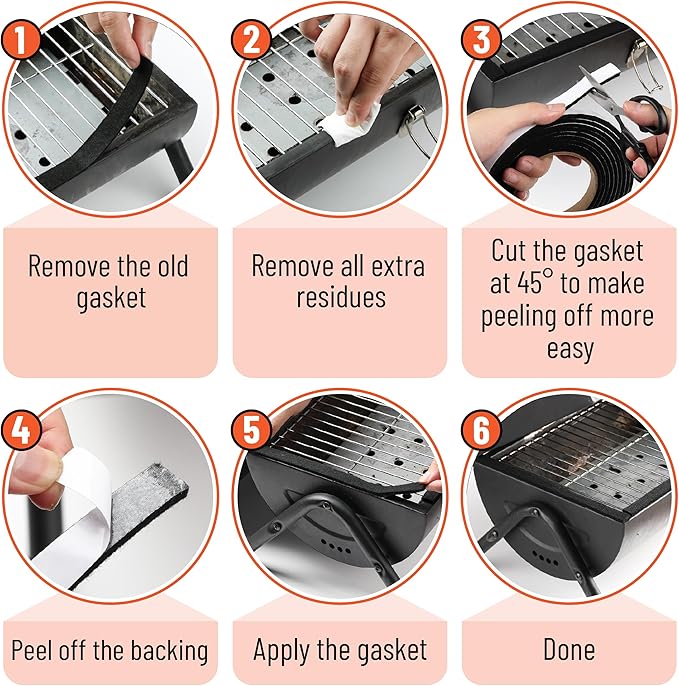 1

Remove the old gasket

2

Remove all extra residues

3

Cut the gasket at 45° to make peeling off more easy

4

Peel off the backing

5

Apply the gasket

6

Done