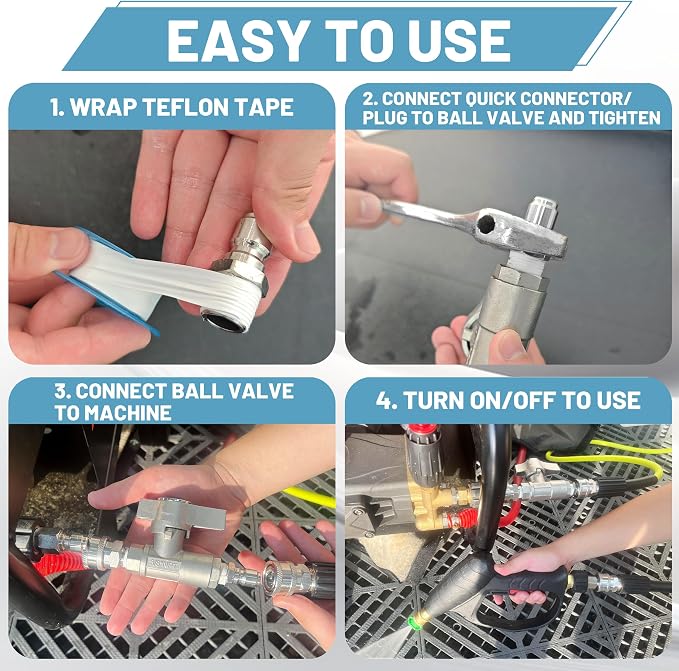 EASY TO USE

1. WRAP TEFLON TAPE

2. CONNECT QUICK CONNECTOR/ PLUG TO BALL VALVE AND TIGHTEN

3. CONNECT BALL VALVE TO MACHINE

4. TURN ON/OFF TO USE