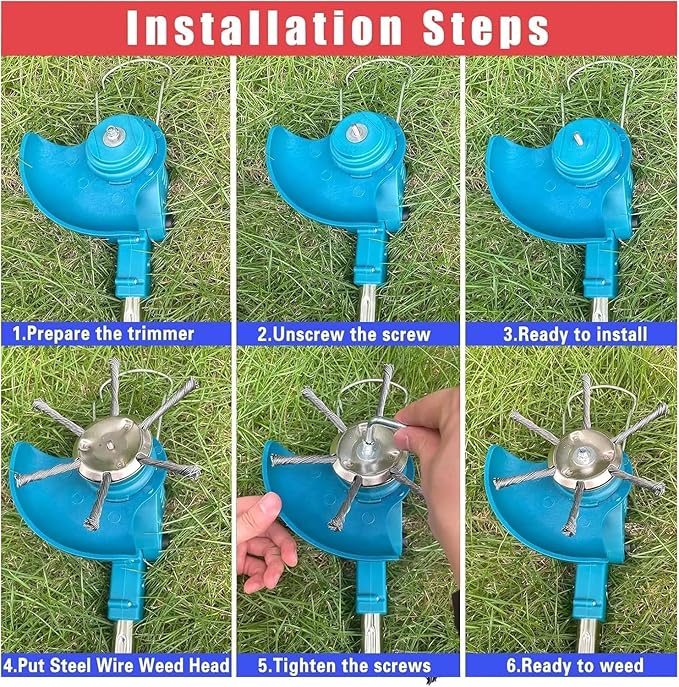 Installation Steps

1.Prepare the trimmer

2.Unscrew the screw

3.Ready to install

4.Put Steel Wire Weed Head

5.Tighten the screws

6.Ready to weed