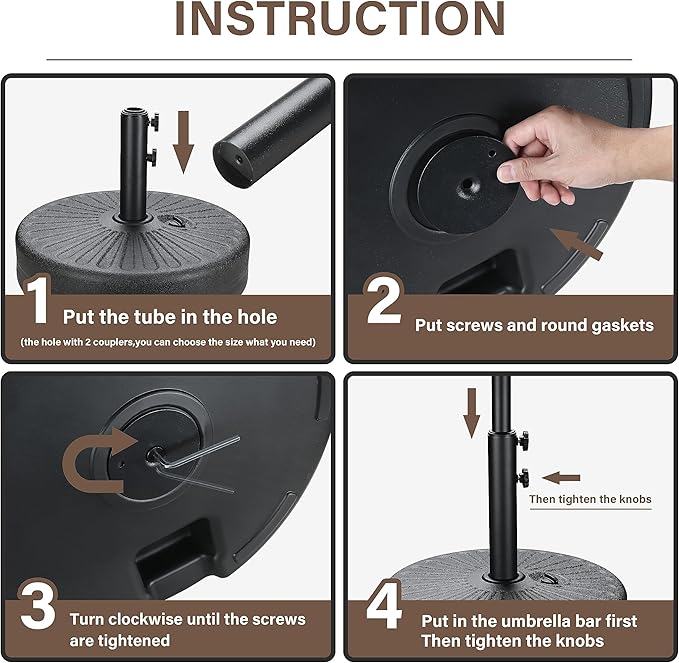 INSTRUCTION

1 Put the tube in the hole
(the hole with 2 couplers,you can choose the size what you need)

2 Put screws and round gaskets

3 Turn clockwise until the screws are tightened

Then tighten the knobs

4 Put in the umbrella bar first Then tighten the knobs