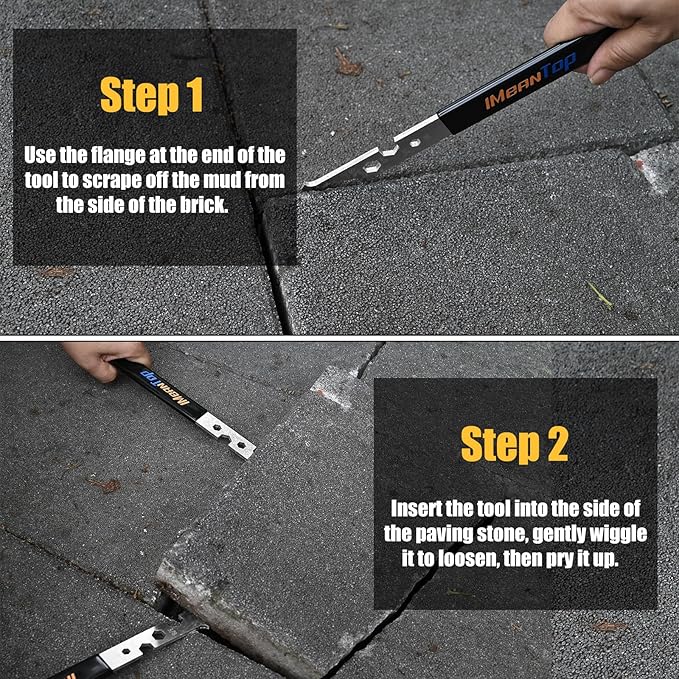 Step 1

Use the flange at the end of the tool to scrape off the mud from the side of the brick.

IMeanTop

IMeanTop

Step 2

Insert the tool into the side of the paving stone, gently wiggle it to loosen, then pry it up.