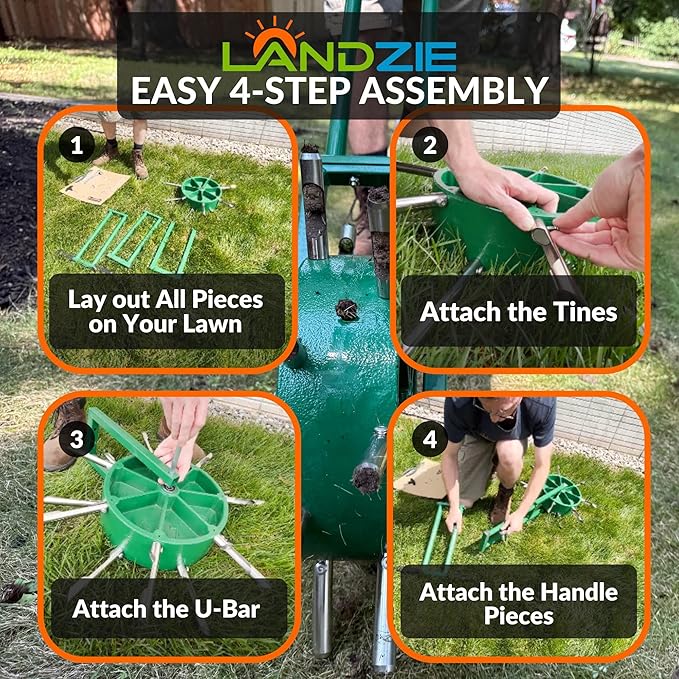 LANDZIE
EASY 4-STEP ASSEMBLY

1
Lay out All Pieces on Your Lawn

2
Attach the Tines

3
Attach the U-Bar

4
Attach the Handle Pieces